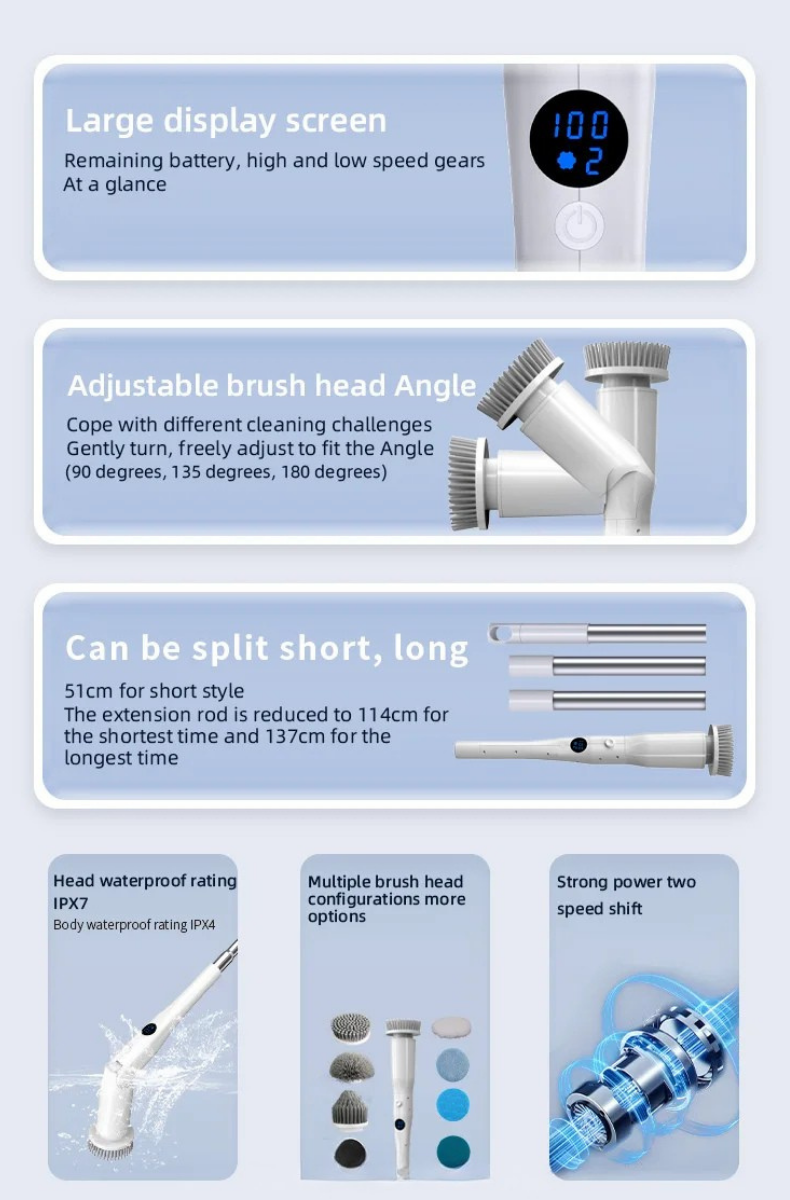 Large display screen
Remaining battery, high and low speed gears At a glance

100
2

Adjustable brush head Angle
Cope with different cleaning challenges Gently turn, freely adjust to fit the Angle (90 degrees, 135 degrees, 180 degrees)

Can be split short, long
51cm for short style
The extension rod is reduced to 114cm for the shortest time and 137cm for the longest time

Head waterproof rating IPX7
Body waterproof rating IPX4

Multiple brush head configurations more options

Strong power two speed shift