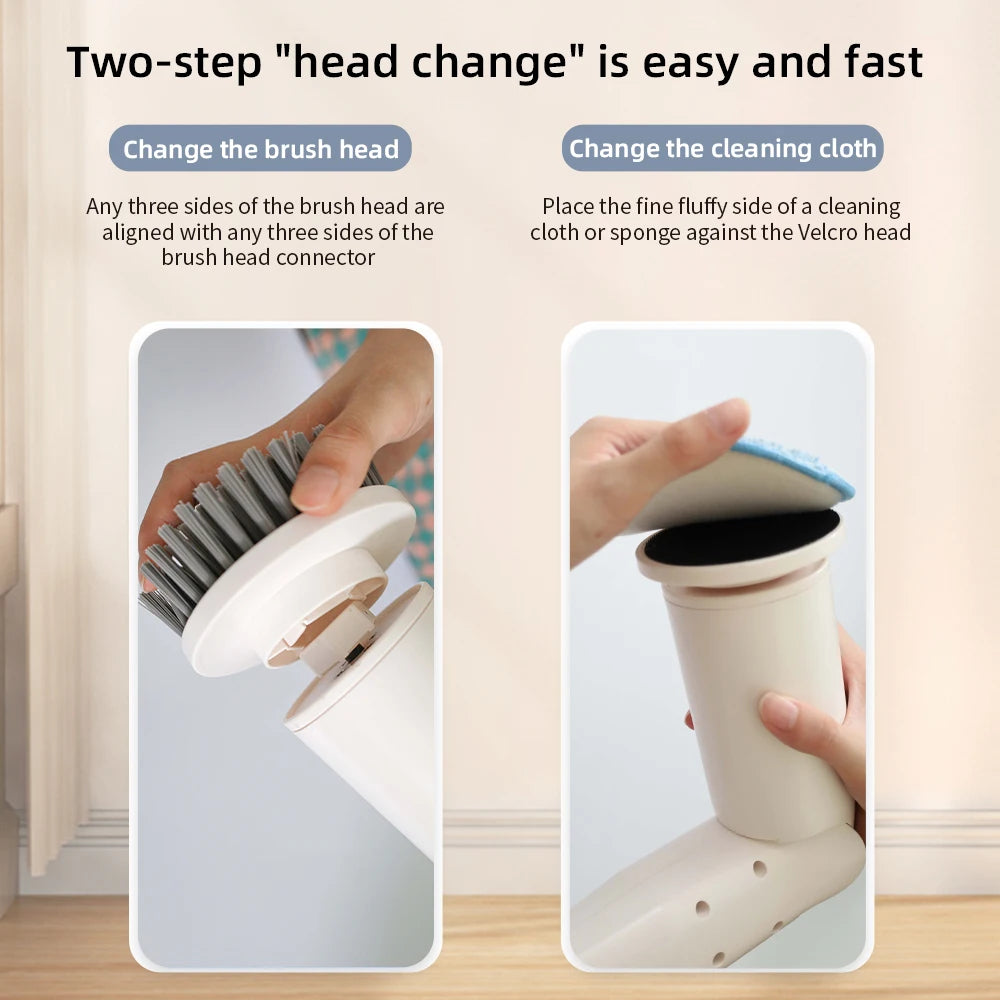 Two-step "head change" is easy and fast

Change the brush head

Any three sides of the brush head are aligned with any three sides of the brush head connector

Change the cleaning cloth

Place the fine fluffy side of a cleaning cloth or sponge against the Velcro head